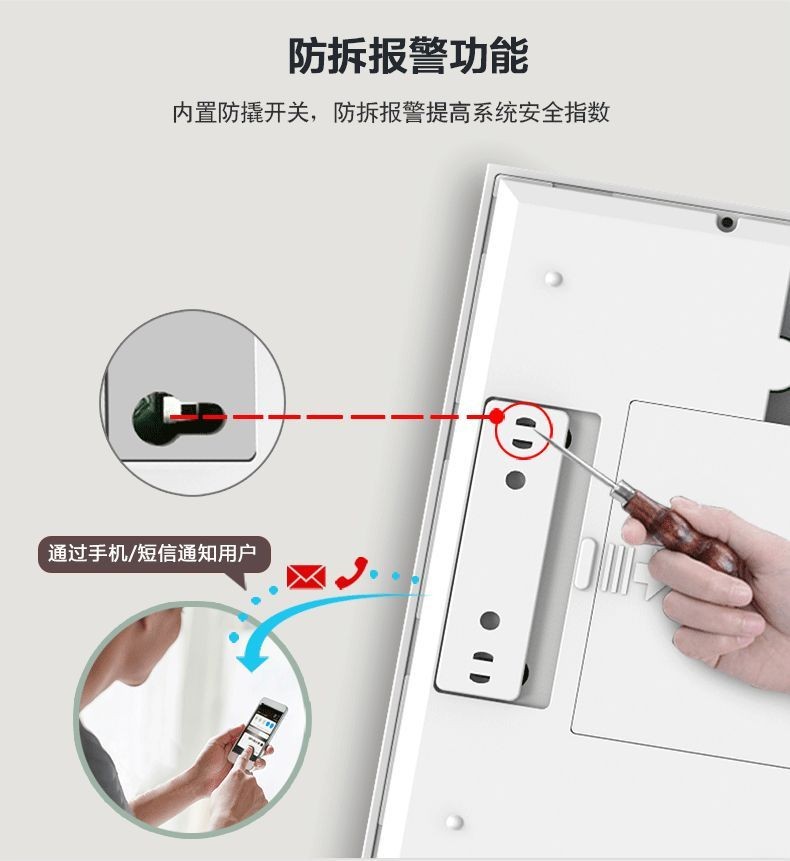 防拆报警功能

内置防撬开关，防拆报警提高系统安全指数

通过手机/短信通知用户