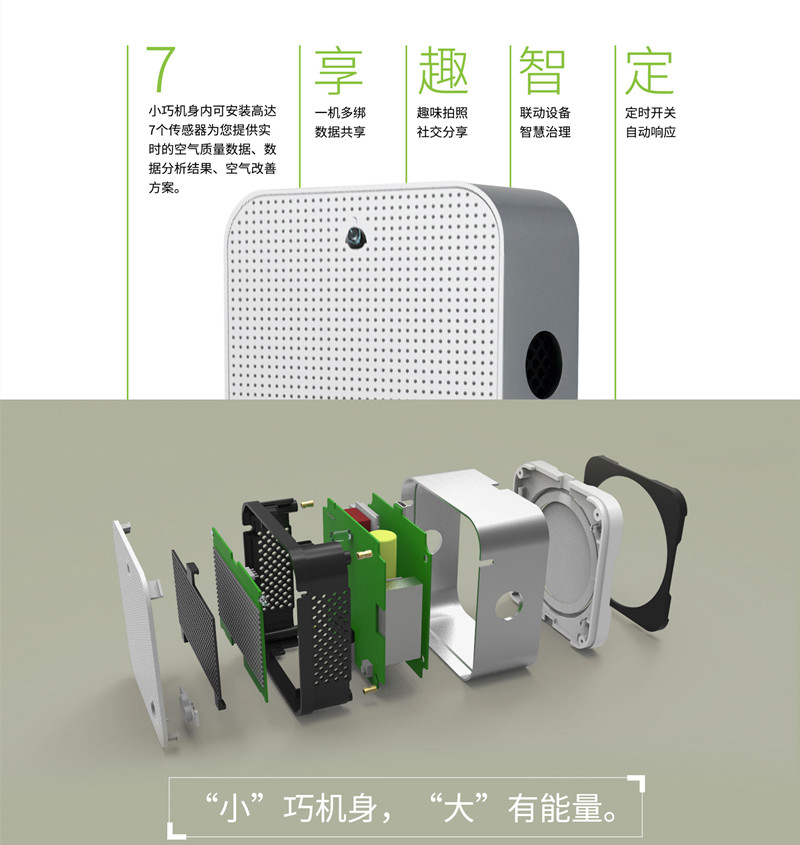 7
小巧机身内可安装高达7个传感器为您提供实时的空气质量数据、数据分析结果、空气改善方案。

享
一机多绑
数据共享

趣
趣味拍照
社交分享

智
联动设备
智慧治理

定
定时开关
自动响应

“小”巧机身，“大”有能量。